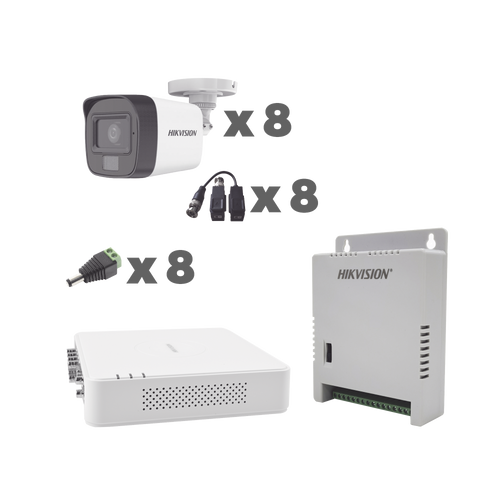 HIKVISION
x 8
x 8
x 8
HIKVISION